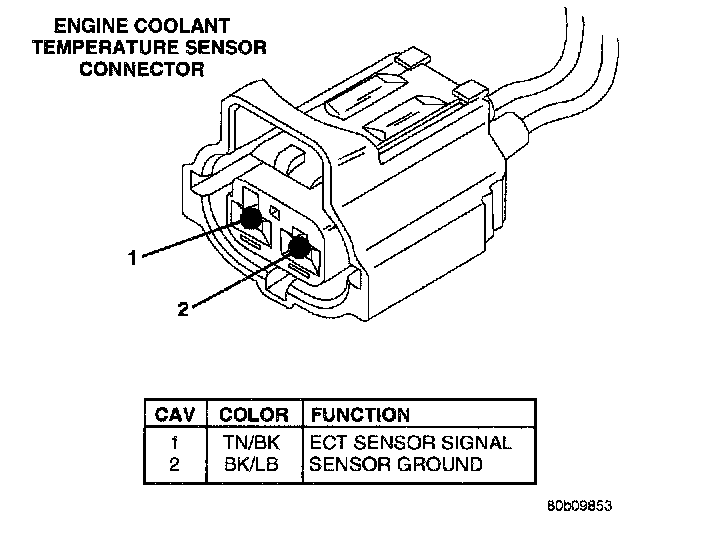 ENGINE COOLANT TEMPERATURE SENSOR CONNECTOR

1

2

| CAV | COLOR | FUNCTION |
|---|---|---|
| 1 | TN/BK | ECT SENSOR SIGNAL |
| 2 | BK/LB | SENSOR GROUND |

80b09853