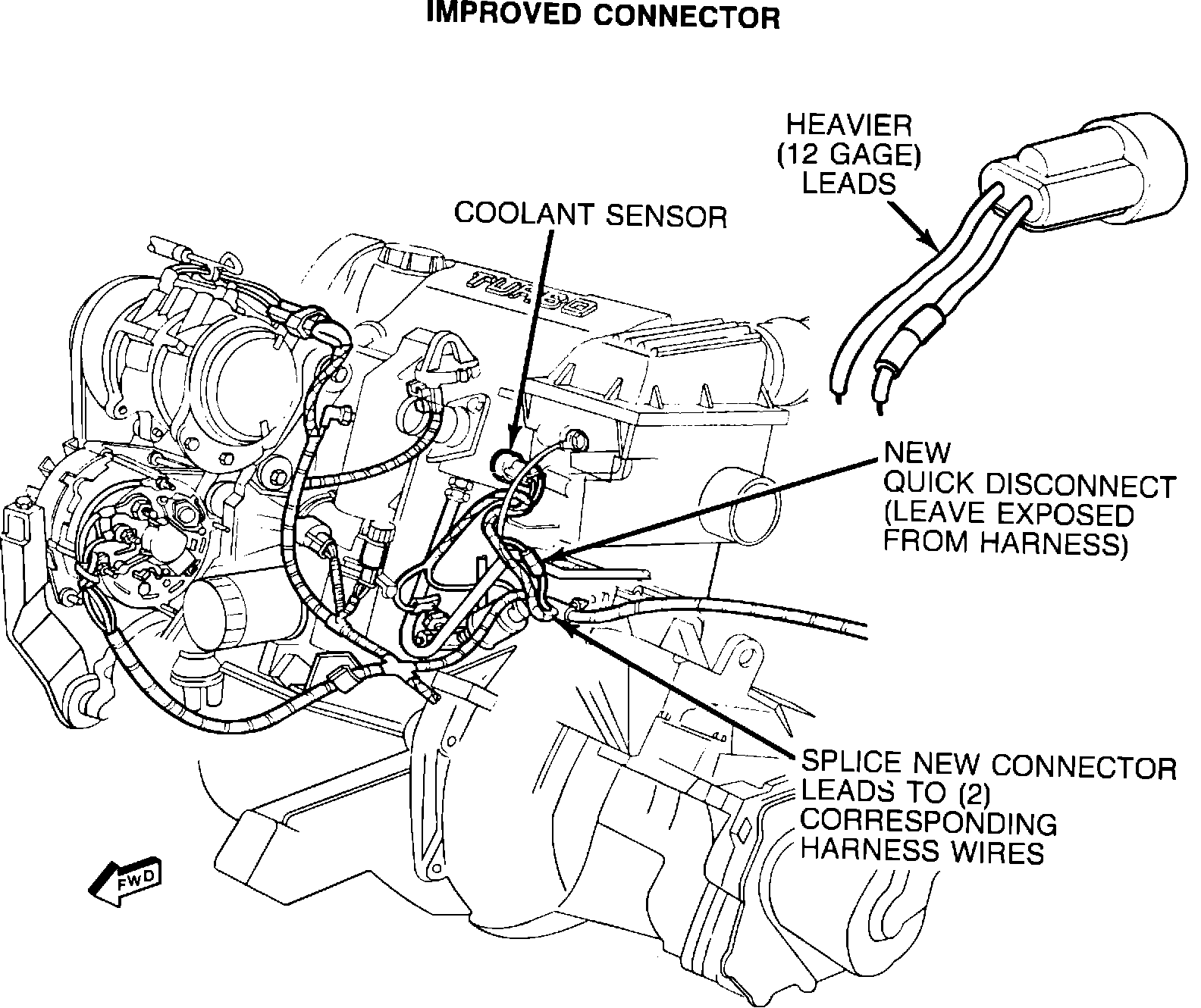 IMPROVED CONNECTOR

HEAVIER (12 GAGE) LEADS

COOLANT SENSOR

TURBO

NEW QUICK DISCONNECT (LEAVE EXPOSED FROM HARNESS)

SPLICE NEW CONNECTOR LEADS TO (2) CORRESPONDING HARNESS WIRES

FWD