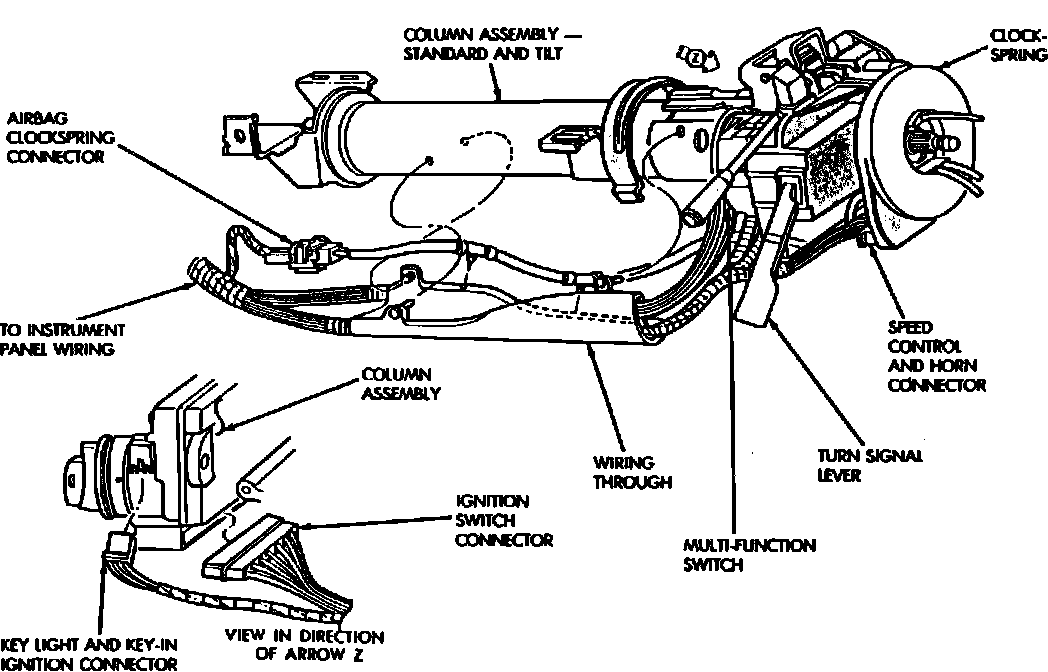 COLUMN ASSEMBLY — STANDARD AND TILT

Z

CLOCK-SPRING

AIRBAG CLOCKSPRING CONNECTOR

TO INSTRUMENT PANEL WIRING

SPEED CONTROL AND HORN CONNECTOR

COLUMN ASSEMBLY

WIRING THROUGH

TURN SIGNAL LEVER

IGNITION SWITCH CONNECTOR

MULTI-FUNCTION SWITCH

KEY LIGHT AND KEY-IN IGNITION CONNECTOR

VIEW IN DIRECTION OF ARROW Z