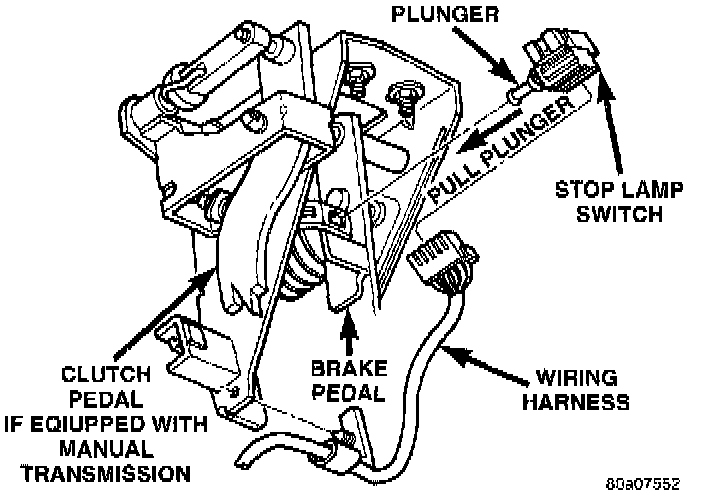 PLUNGER

PULL PLUNGER

STOP LAMP SWITCH

CLUTCH PEDAL IF EQIUPPED WITH MANUAL TRANSMISSION

BRAKE PEDAL

WIRING HARNESS

80a07552