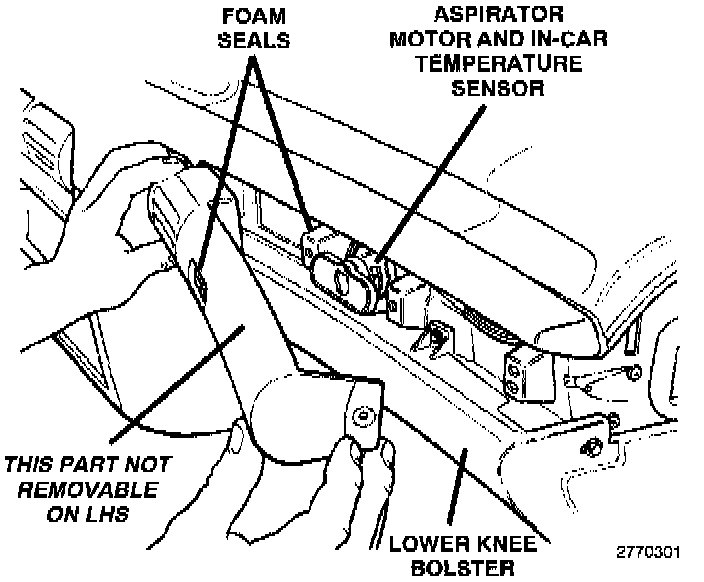 FOAM SEALS

ASPIRATOR MOTOR AND IN-CAR TEMPERATURE SENSOR

THIS PART NOT REMOVABLE ON LHS

LOWER KNEE BOLSTER

2770301