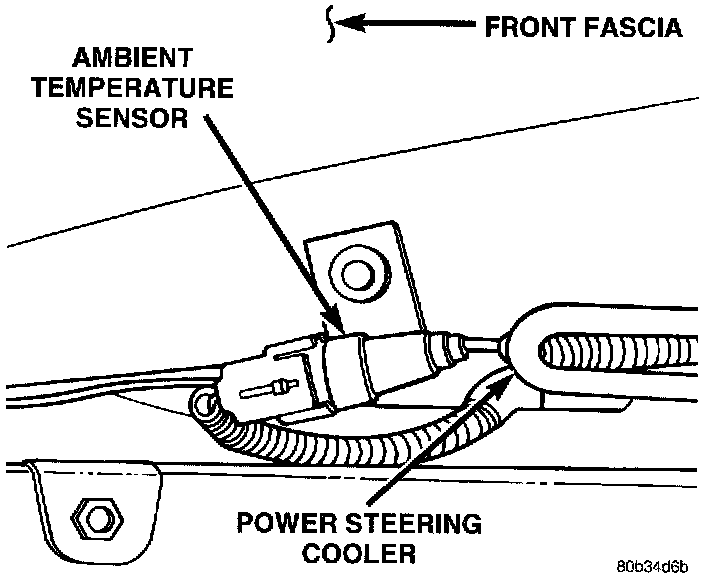 FRONT FASCIA

AMBIENT TEMPERATURE SENSOR

POWER STEERING COOLER

80b34d6b