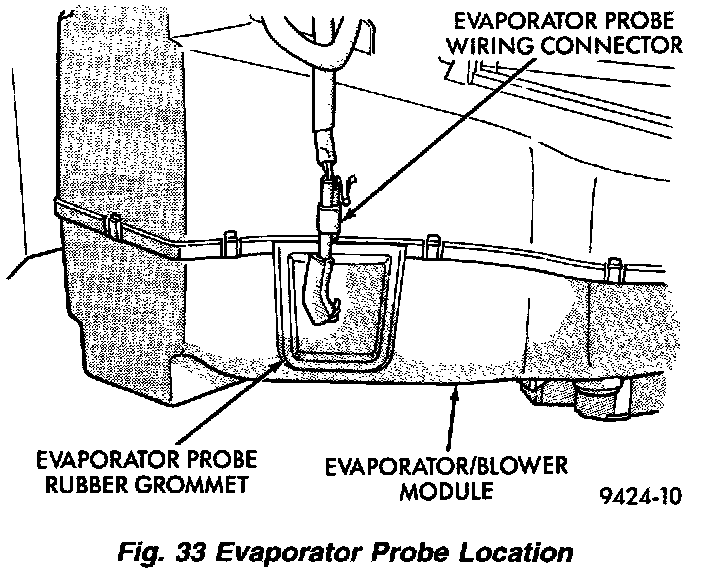 EVAPORATOR PROBE WIRING CONNECTOR

EVAPORATOR PROBE RUBBER GROMMET

EVAPORATOR/BLOWER MODULE

9424-10

Fig. 33 Evaporator Probe Location