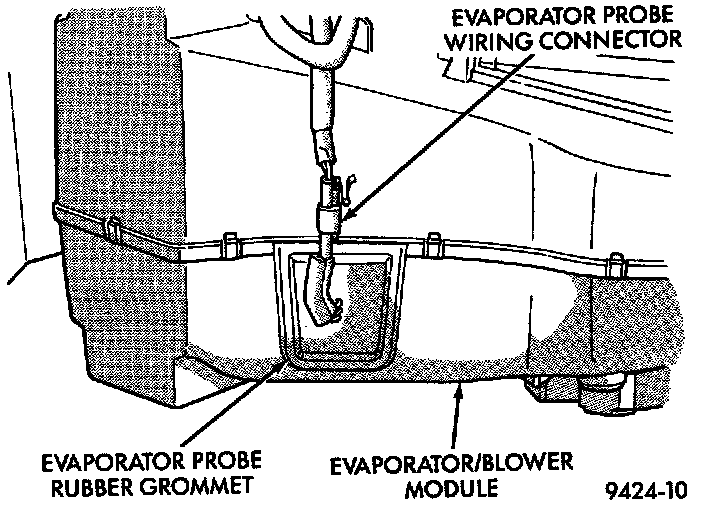 EVAPORATOR PROBE WIRING CONNECTOR

EVAPORATOR PROBE RUBBER GROMMET

EVAPORATOR/BLOWER MODULE

9424-10