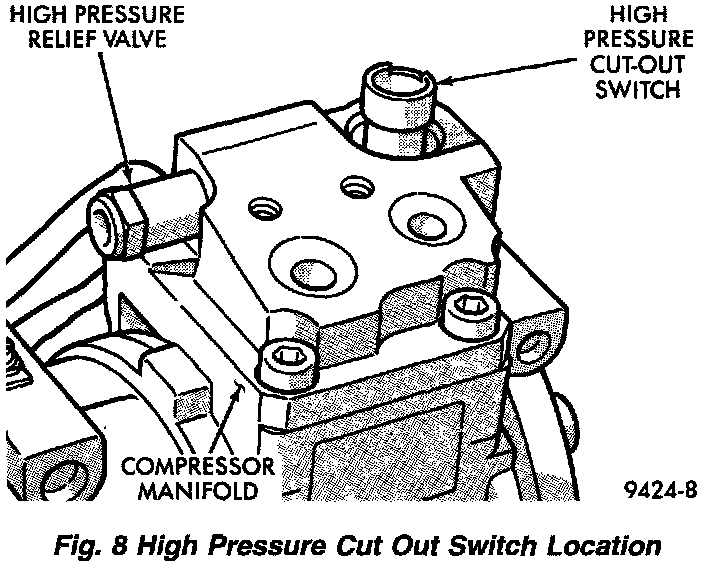 HIGH PRESSURE RELIEF VALVE

HIGH PRESSURE CUT-OUT SWITCH

COMPRESSOR MANIFOLD

9424-8

Fig. 8 High Pressure Cut Out Switch Location