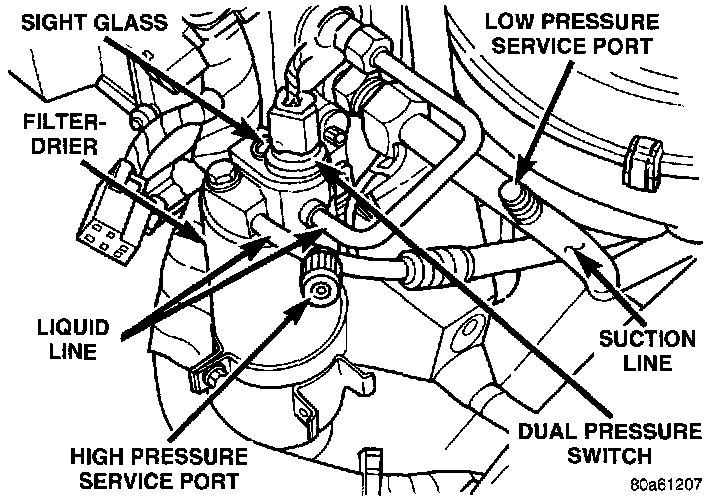 SIGHT GLASS

LOW PRESSURE SERVICE PORT

FILTER-DRIER

LIQUID LINE

SUCTION LINE

HIGH PRESSURE SERVICE PORT

DUAL PRESSURE SWITCH

80a61207