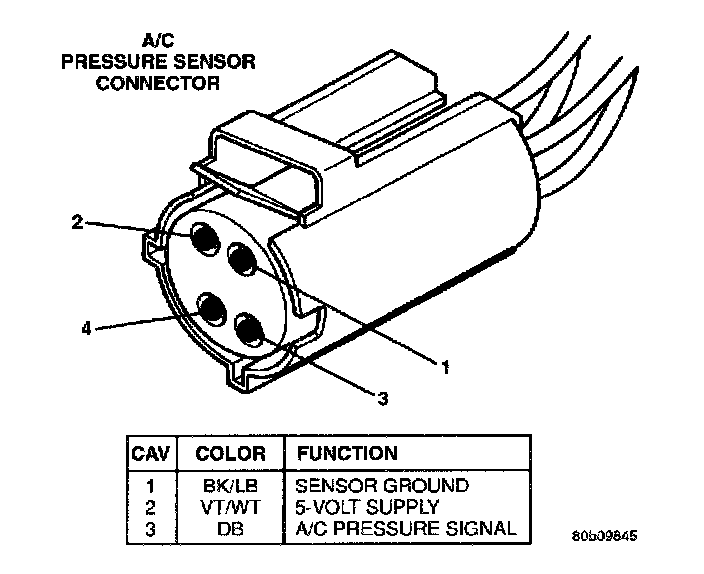 A/C
PRESSURE SENSOR
CONNECTOR

2

4

1

3

| CAV | COLOR | FUNCTION |
|---|---|---|
| 1 | BK/LB | SENSOR GROUND |
| 2 | VT/WT | 5-VOLT SUPPLY |
| 3 | DB | A/C PRESSURE SIGNAL |

80b09845