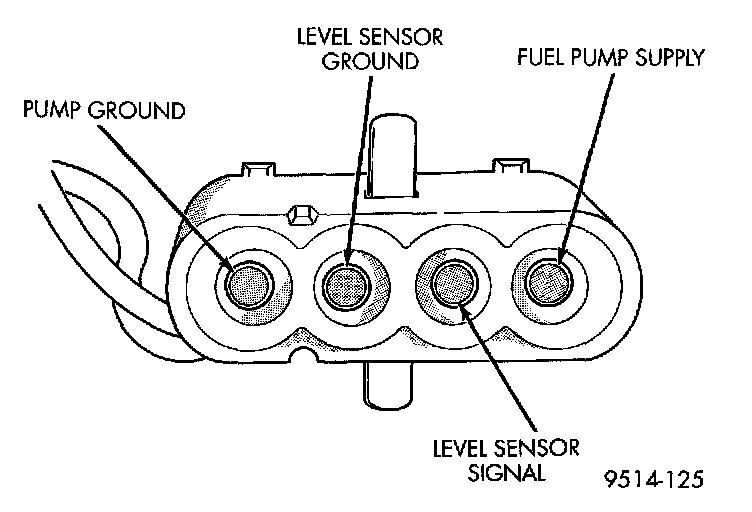 LEVEL SENSOR GROUND

FUEL PUMP SUPPLY

PUMP GROUND

LEVEL SENSOR SIGNAL

9514-125