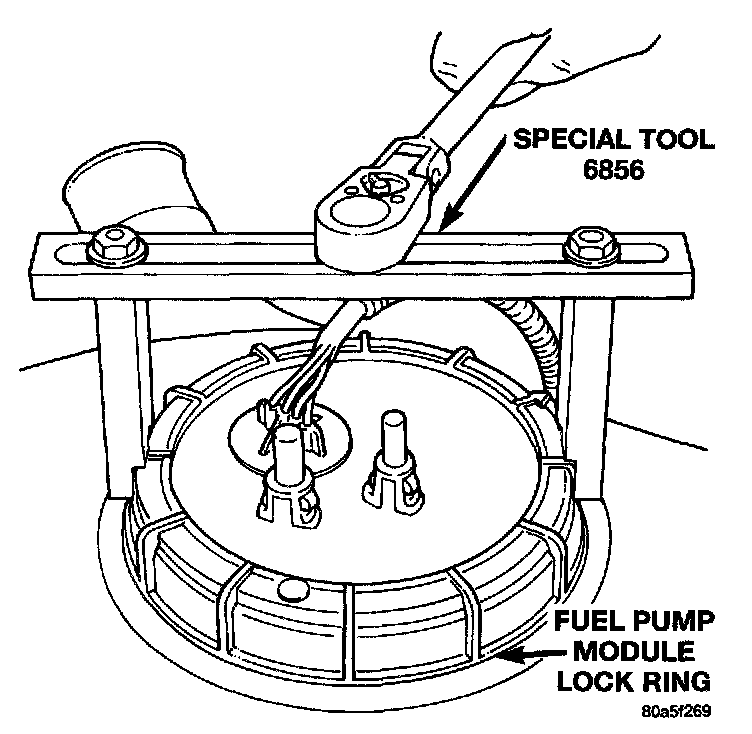 SPECIAL TOOL
6856

FUEL PUMP
MODULE
LOCK RING

80a5f269