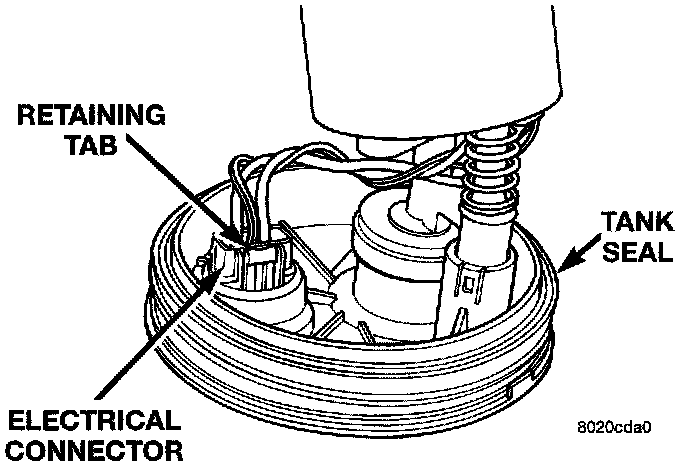 RETAINING TAB

TANK SEAL

ELECTRICAL CONNECTOR

8020cda0