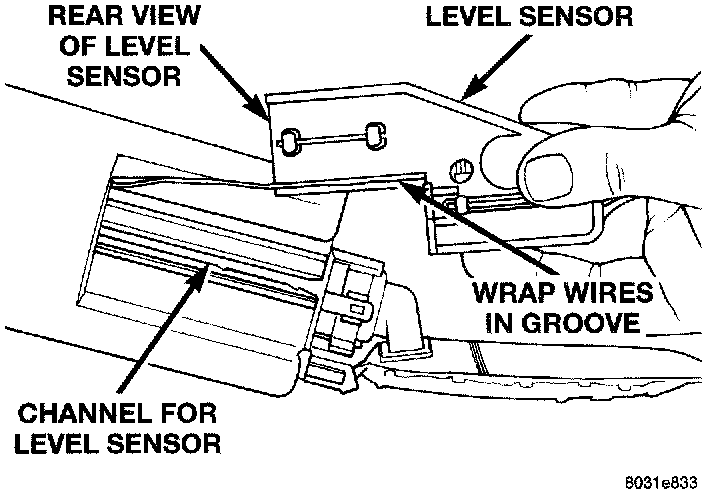 REAR VIEW OF LEVEL SENSOR

LEVEL SENSOR

WRAP WIRES IN GROOVE

CHANNEL FOR LEVEL SENSOR

8031e833