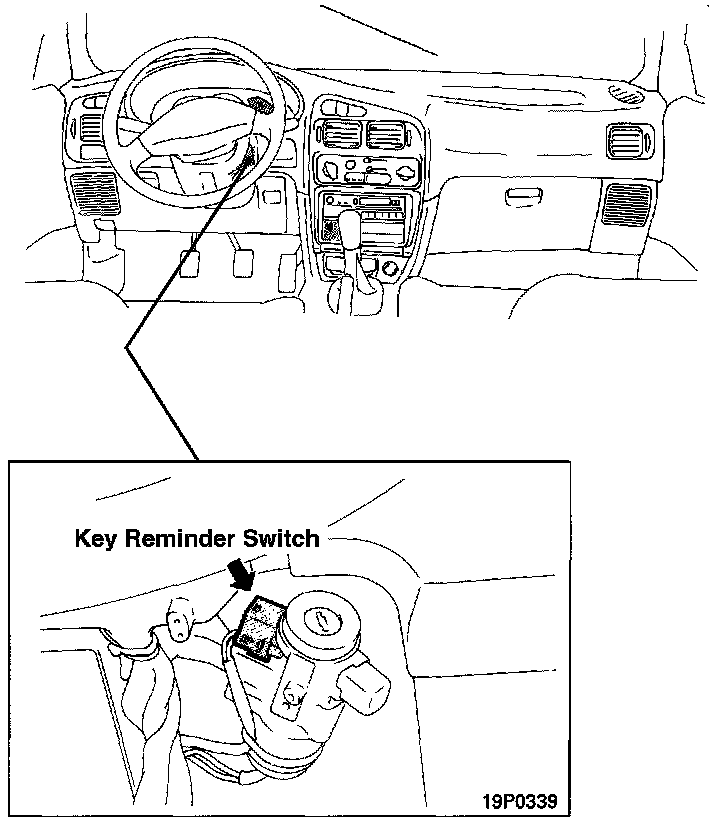 Key Reminder Switch

19P0339