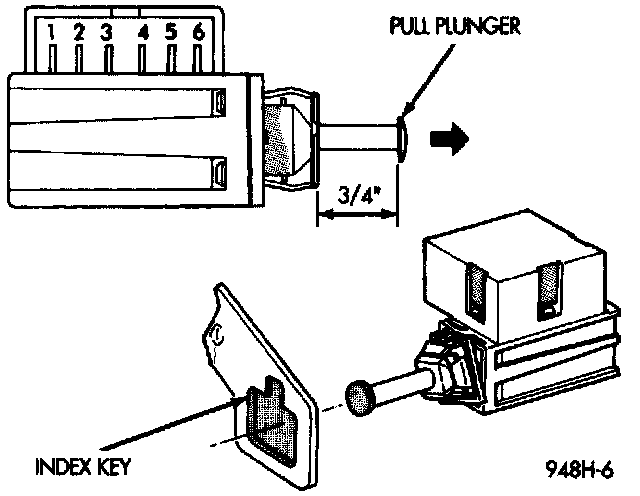 1 2 3 4 5 6

PULL PLUNGER

3/4"

INDEX KEY

948H-6