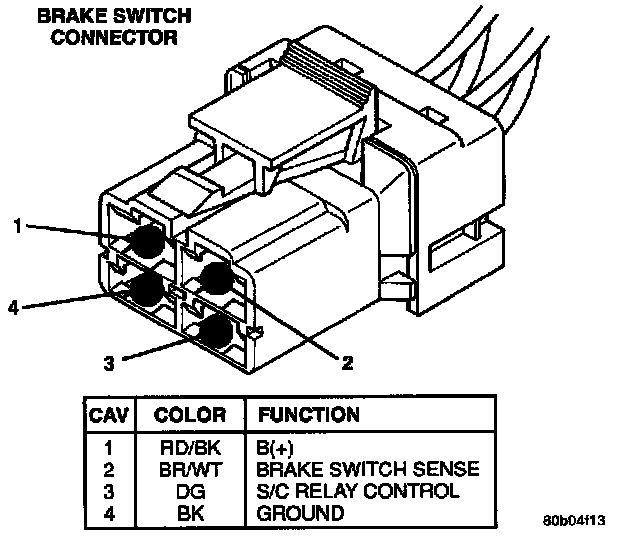 BRAKE SWITCH CONNECTOR

1

4

3

2

| CAV | COLOR | FUNCTION |
|---|---|---|
| 1 | RD/BK | B(+) |
| 2 | BR/WT | BRAKE SWITCH SENSE |
| 3 | DG | S/C RELAY CONTROL |
| 4 | BK | GROUND |

80b04f13