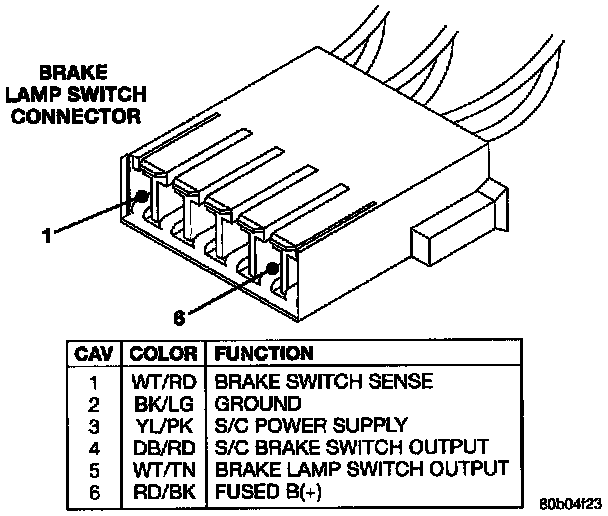 BRAKE LAMP SWITCH CONNECTOR

1

6

| CAV | COLOR | FUNCTION |
|---|---|---|
| 1 | WT/RD | BRAKE SWITCH SENSE |
| 2 | BK/LG | GROUND |
| 3 | YL/PK | S/C POWER SUPPLY |
| 4 | DB/RD | S/C BRAKE SWITCH OUTPUT |
| 5 | WT/TN | BRAKE LAMP SWITCH OUTPUT |
| 6 | RD/BK | FUSED B(+) |

80b04f23