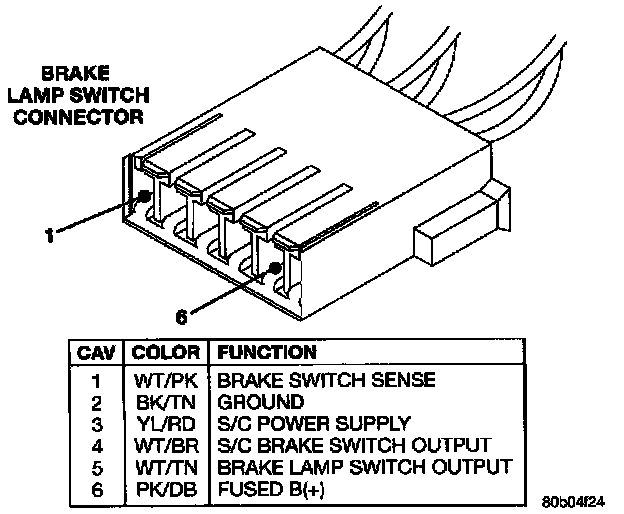 BRAKE LAMP SWITCH CONNECTOR

1

6

| CAV | COLOR | FUNCTION |
|---|---|---|
| 1 | WT/PK | BRAKE SWITCH SENSE |
| 2 | BK/TN | GROUND |
| 3 | YL/RD | S/C POWER SUPPLY |
| 4 | WT/BR | S/C BRAKE SWITCH OUTPUT |
| 5 | WT/TN | BRAKE LAMP SWITCH OUTPUT |
| 6 | PK/DB | FUSED B(+) |

80b04f24