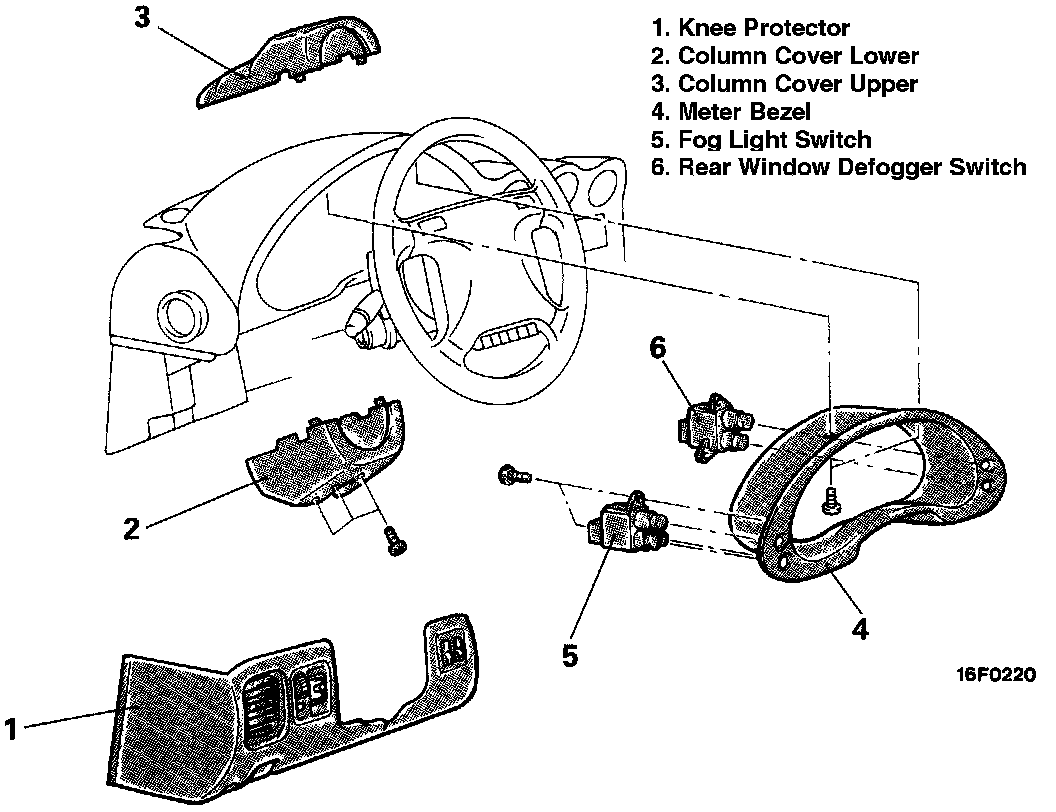 3

1. Knee Protector
2. Column Cover Lower
3. Column Cover Upper
4. Meter Bezel
5. Fog Light Switch
6. Rear Window Defogger Switch

6

2

5

4

16F0220

1