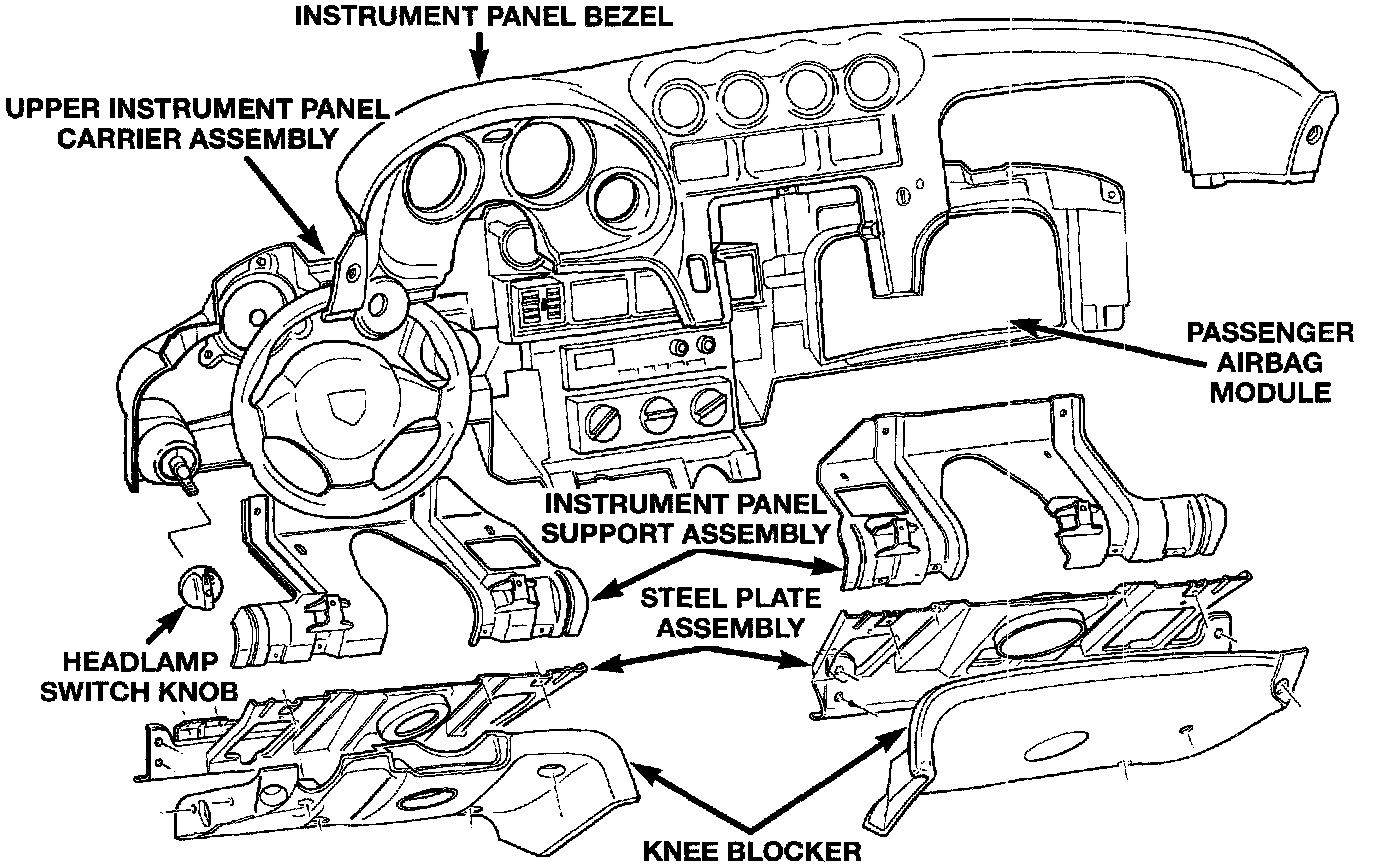 INSTRUMENT PANEL BEZEL

UPPER INSTRUMENT PANEL CARRIER ASSEMBLY

PASSENGER AIRBAG MODULE

INSTRUMENT PANEL SUPPORT ASSEMBLY

STEEL PLATE ASSEMBLY

HEADLAMP SWITCH KNOB

KNEE BLOCKER