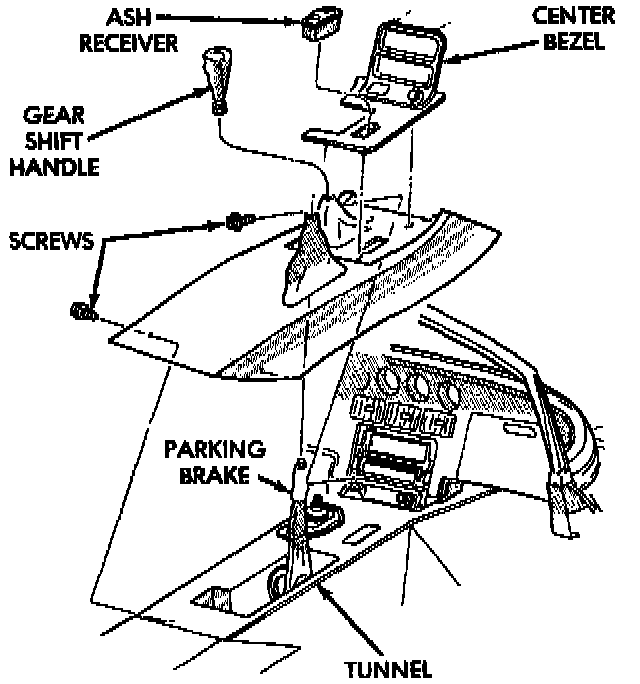 ASH RECEIVER

CENTER BEZEL

GEAR SHIFT HANDLE

SCREWS

PARKING BRAKE

TUNNEL