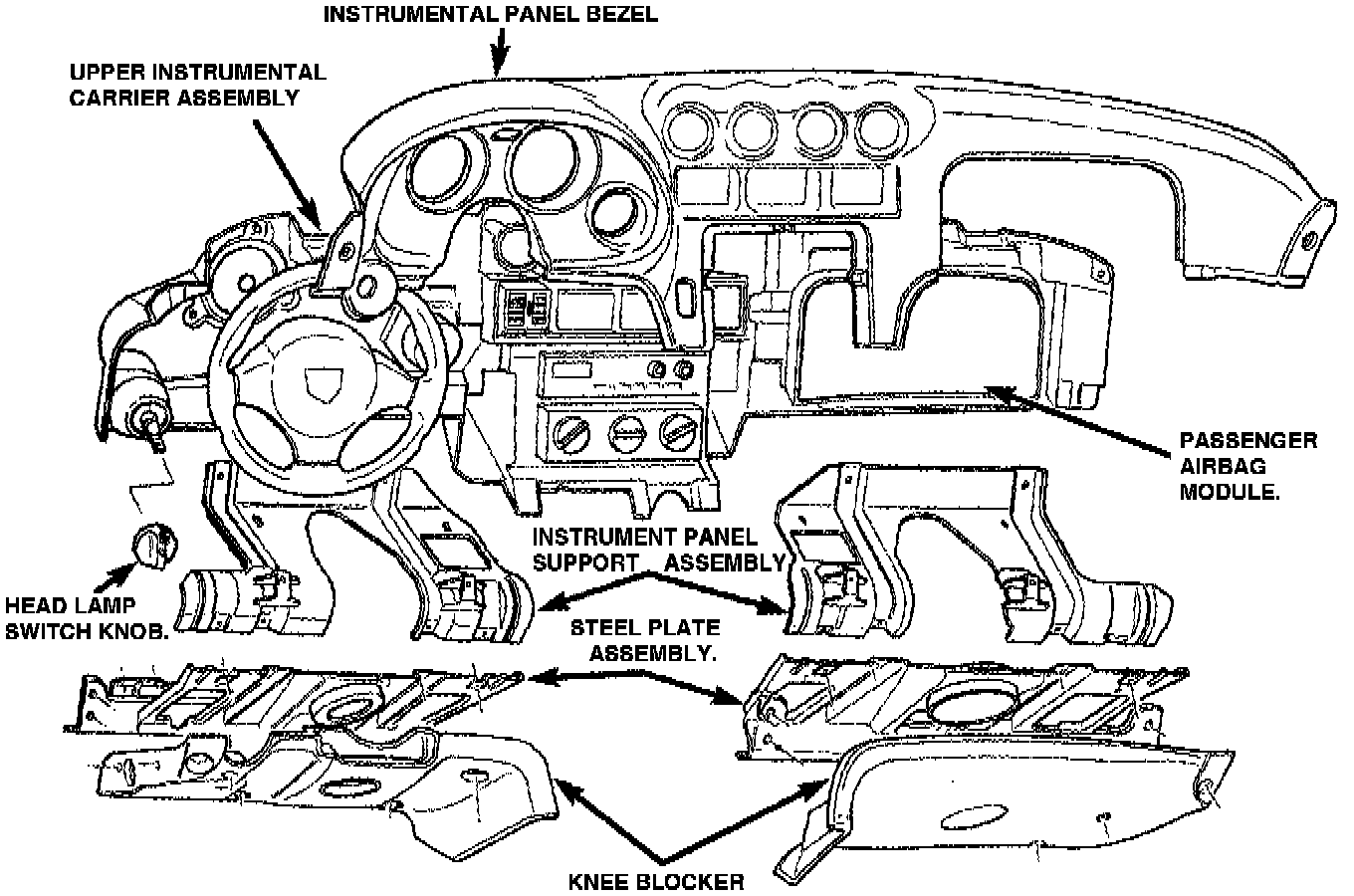 INSTRUMENTAL PANEL BEZEL

UPPER INSTRUMENTAL CARRIER ASSEMBLY

PASSENGER AIRBAG MODULE.

INSTRUMENT PANEL SUPPORT ASSEMBLY

HEAD LAMP SWITCH KNOB.

STEEL PLATE ASSEMBLY.

KNEE BLOCKER