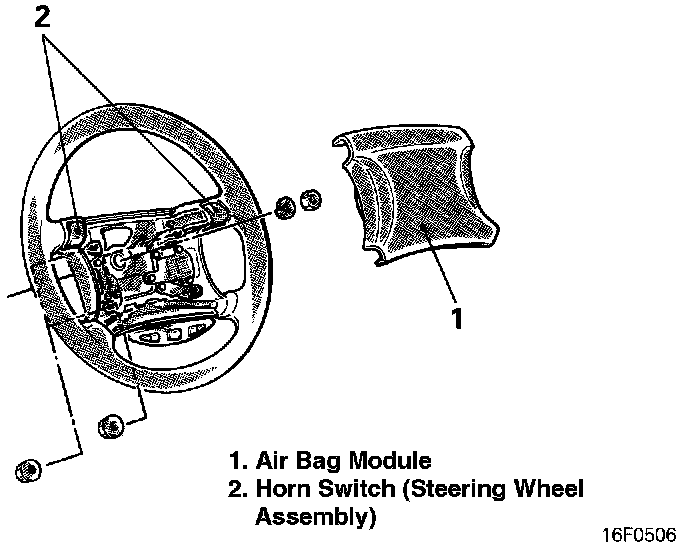 2

1

1. Air Bag Module
2. Horn Switch (Steering Wheel Assembly)

16F0506