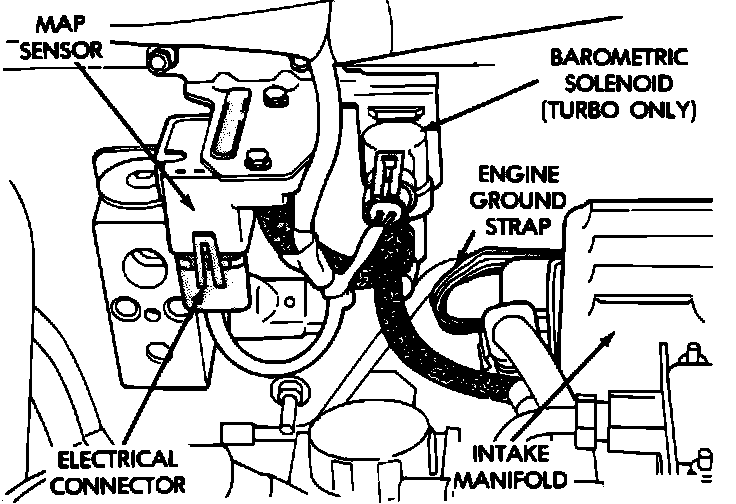 MAP SENSOR

BAROMETRIC SOLENOID (TURBO ONLY)

ENGINE GROUND STRAP

ELECTRICAL CONNECTOR

INTAKE MANIFOLD