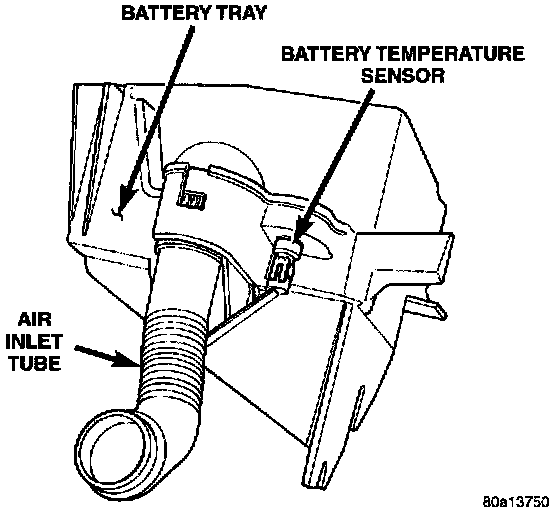 BATTERY TRAY

BATTERY TEMPERATURE SENSOR

AIR INLET TUBE

80a13750