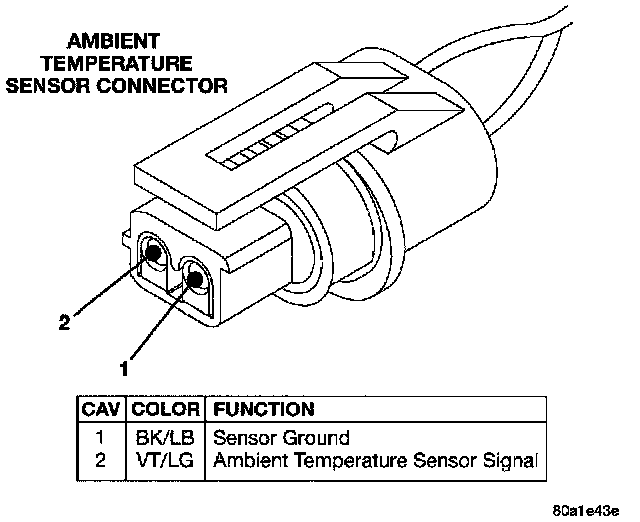 AMBIENT TEMPERATURE SENSOR CONNECTOR

2

1

| CAV | COLOR | FUNCTION |
|---|---|---|
| 1 | BK/LB | Sensor Ground |
| 2 | VT/LG | Ambient Temperature Sensor Signal |

80a1e43e