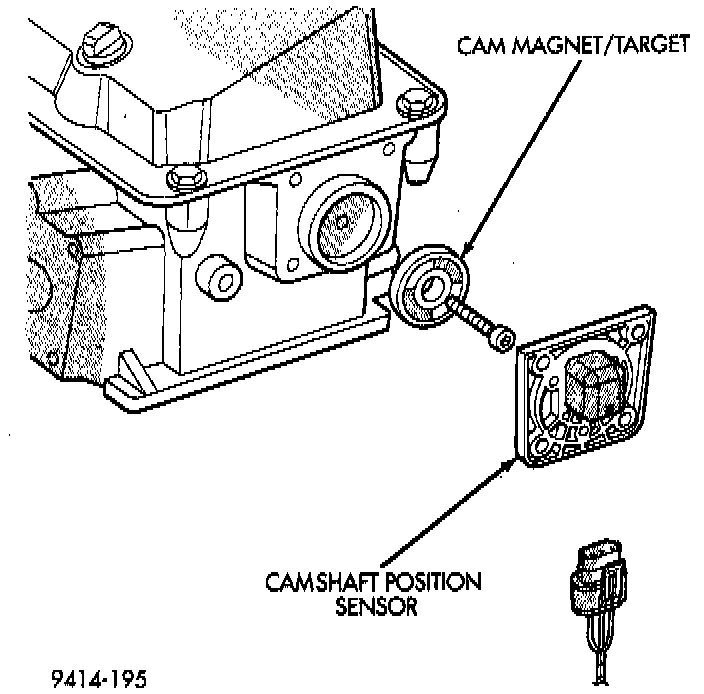 CAM MAGNET/TARGET

CAMSHAFT POSITION SENSOR

9414-195