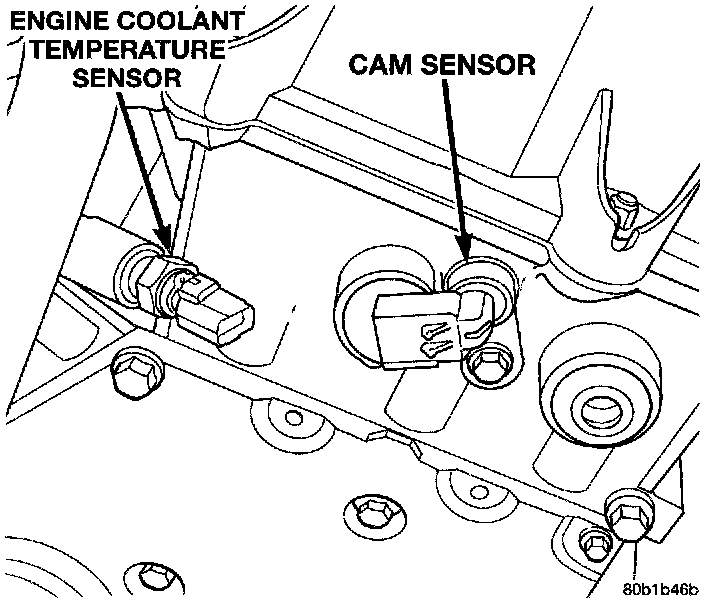 ENGINE COOLANT TEMPERATURE SENSOR

CAM SENSOR

80b1b46b