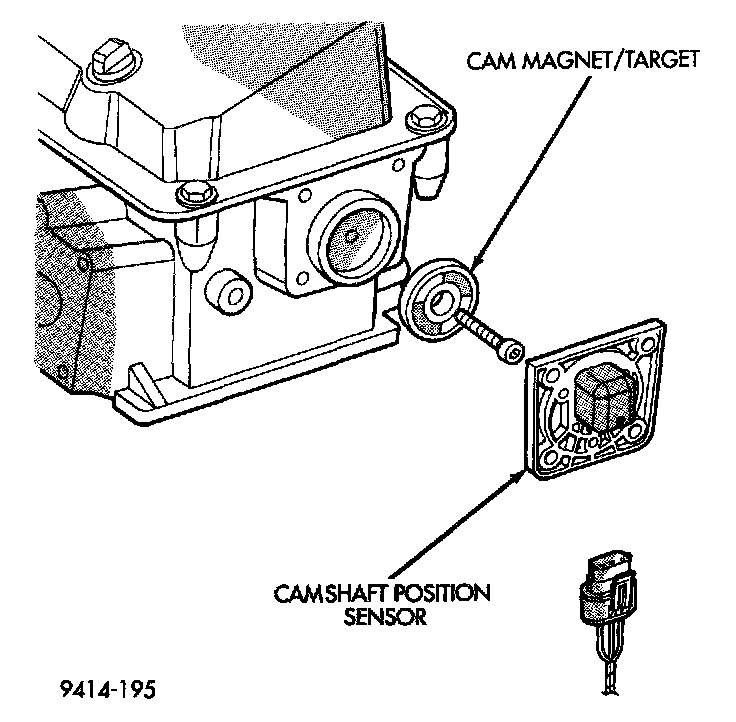 CAM MAGNET/TARGET

CAMSHAFT POSITION SENSOR

9414-195