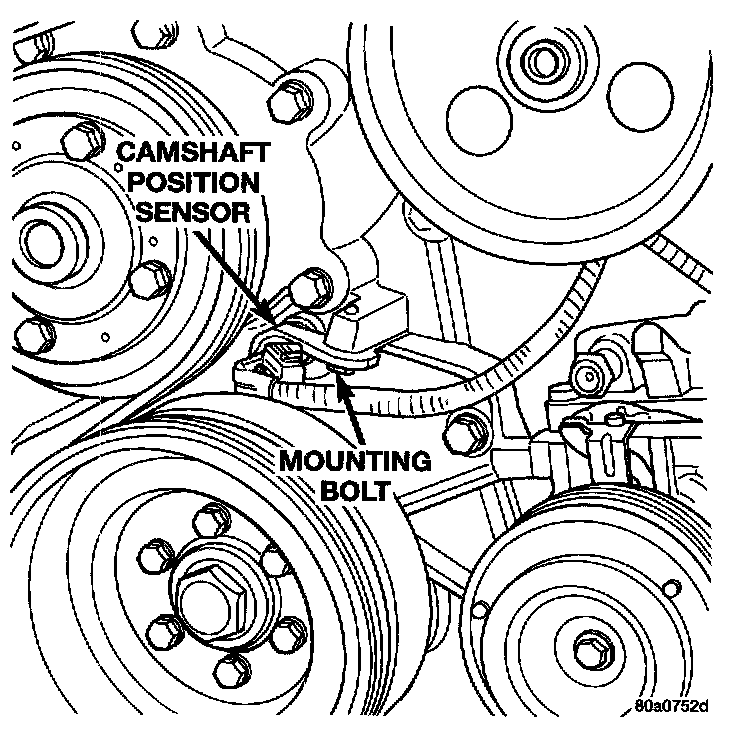 CAMSHAFT POSITION SENSOR

MOUNTING BOLT

80a0752d