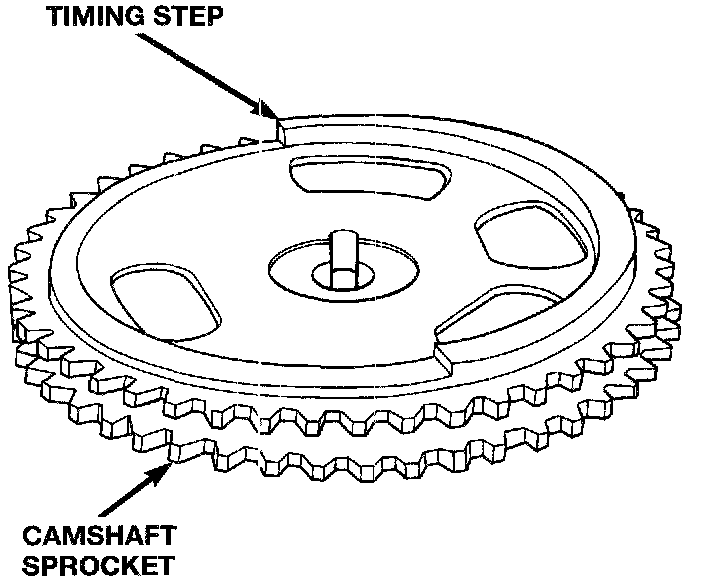 TIMING STEP

CAMSHAFT SPROCKET