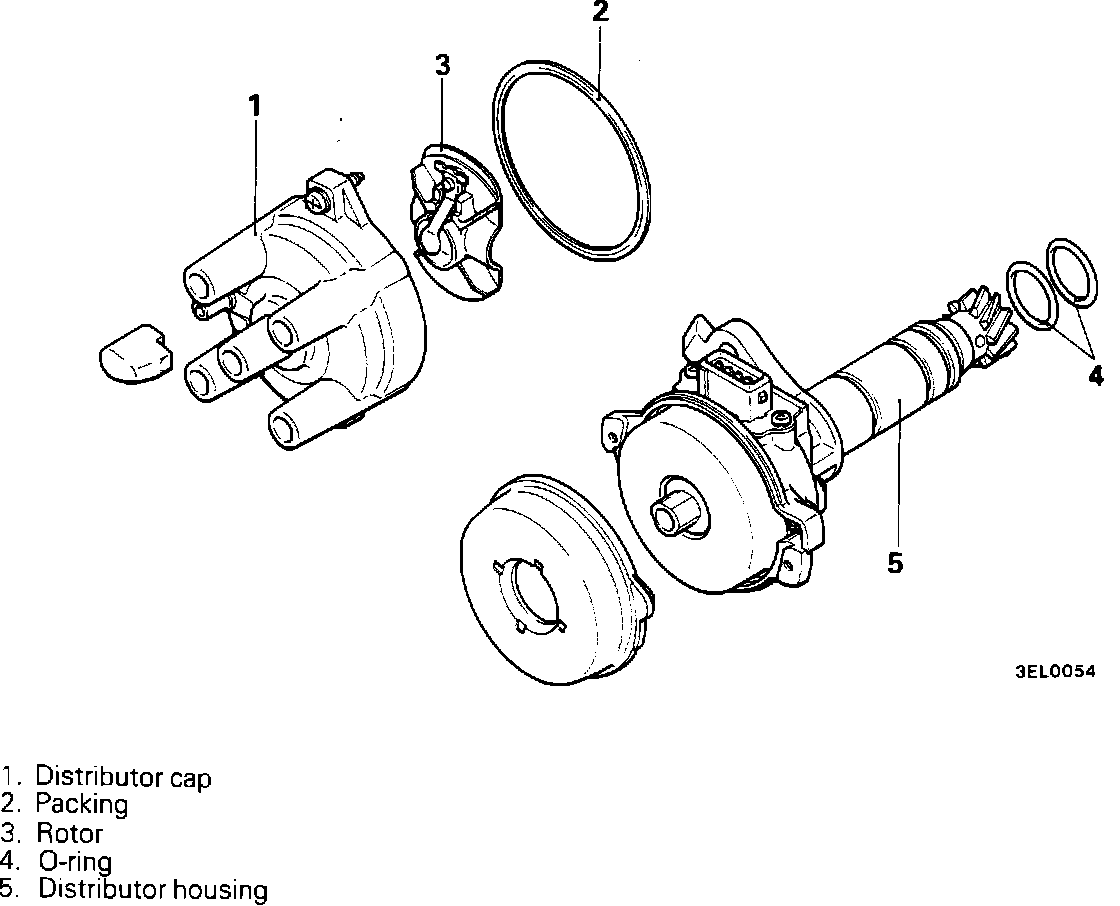 2

3

1

4

5

3EL0054

1. Distributor cap
2. Packing
3. Rotor
4. O-ring
5. Distributor housing