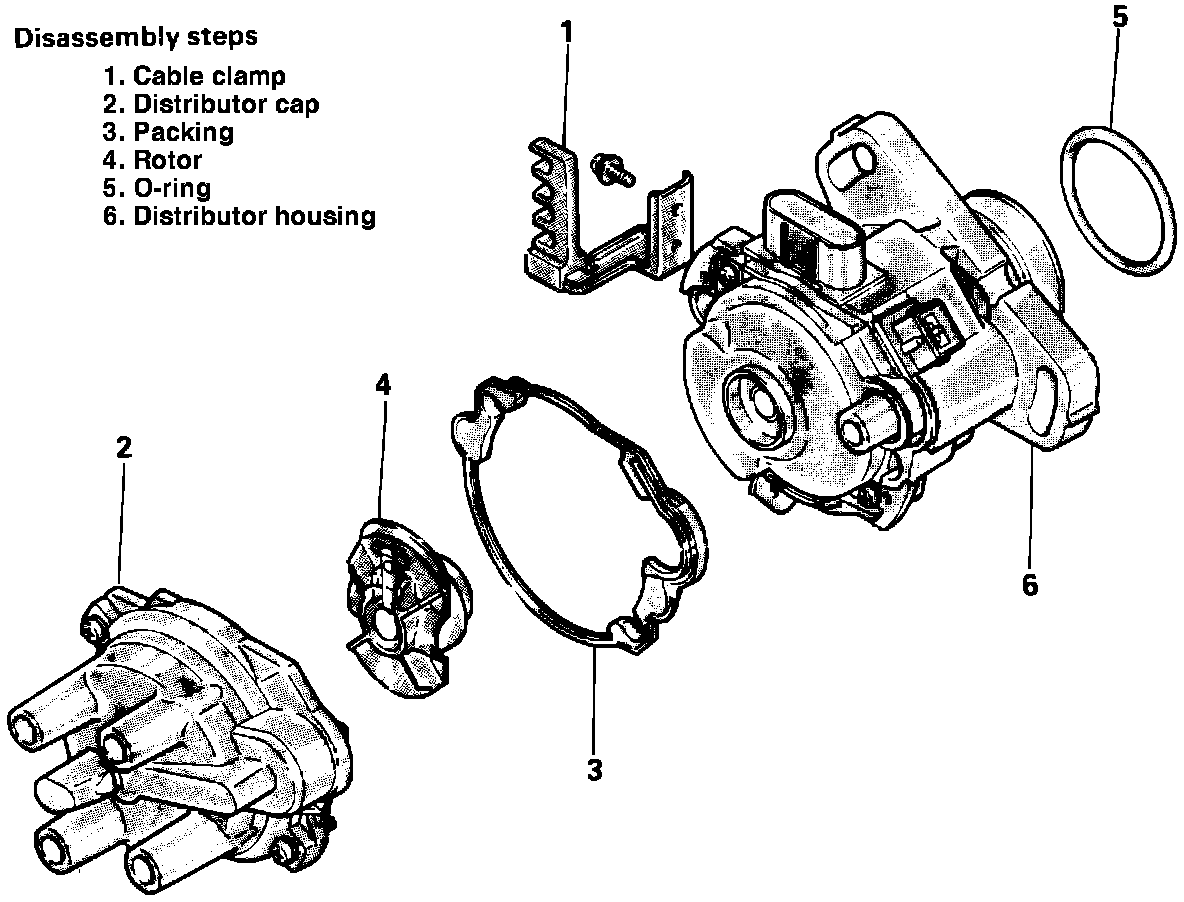 Disassembly steps
1. Cable clamp
2. Distributor cap
3. Packing
4. Rotor
5. O-ring
6. Distributor housing

1
5
4
2
6
3