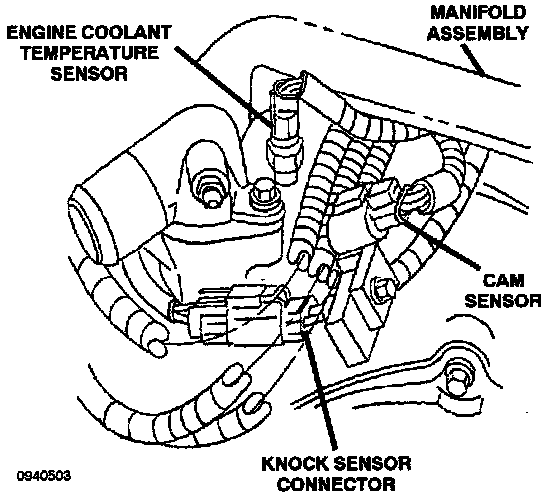 ENGINE COOLANT TEMPERATURE SENSOR

MANIFOLD ASSEMBLY

CAM SENSOR

KNOCK SENSOR CONNECTOR

0940503