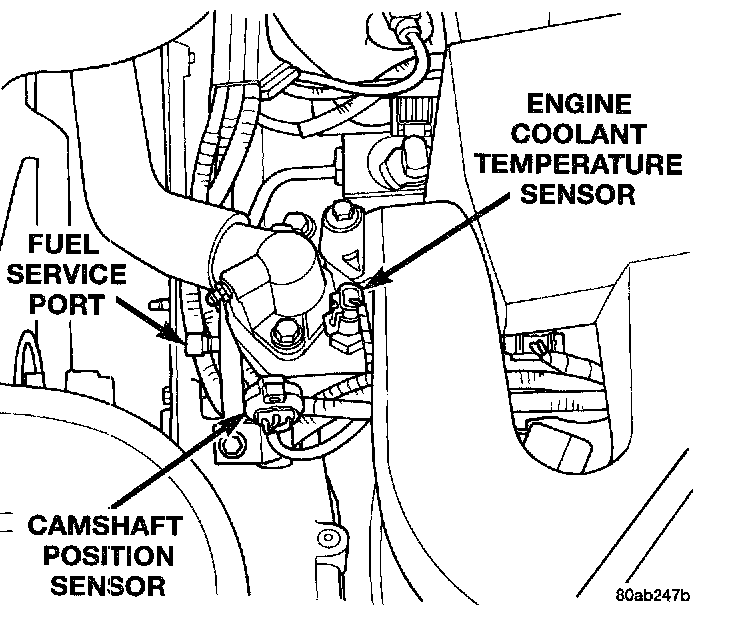 ENGINE COOLANT TEMPERATURE SENSOR

FUEL SERVICE PORT

CAMSHAFT POSITION SENSOR

80ab247b