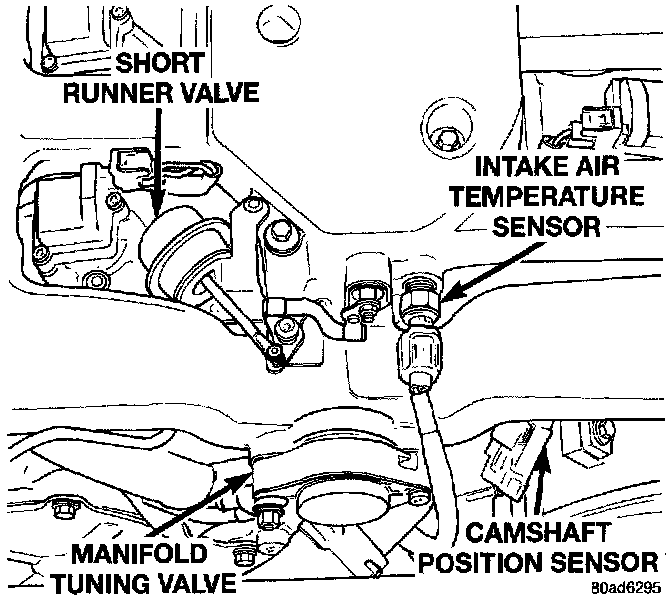 SHORT RUNNER VALVE

INTAKE AIR TEMPERATURE SENSOR

MANIFOLD TUNING VALVE

CAMSHAFT POSITION SENSOR

80ad6295