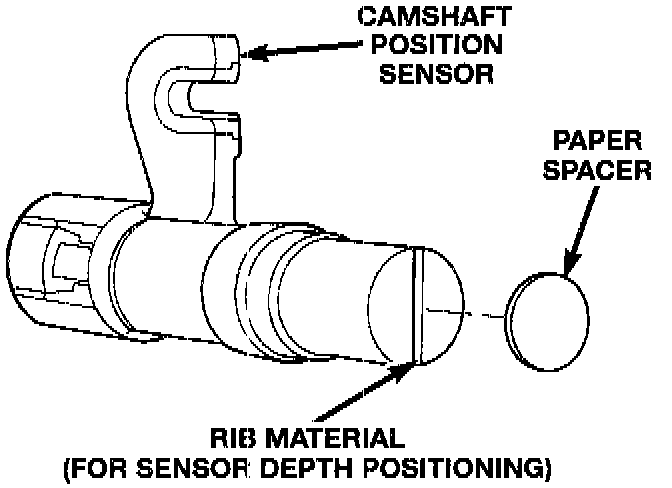 CAMSHAFT POSITION SENSOR

PAPER SPACER

RIB MATERIAL (FOR SENSOR DEPTH POSITIONING)