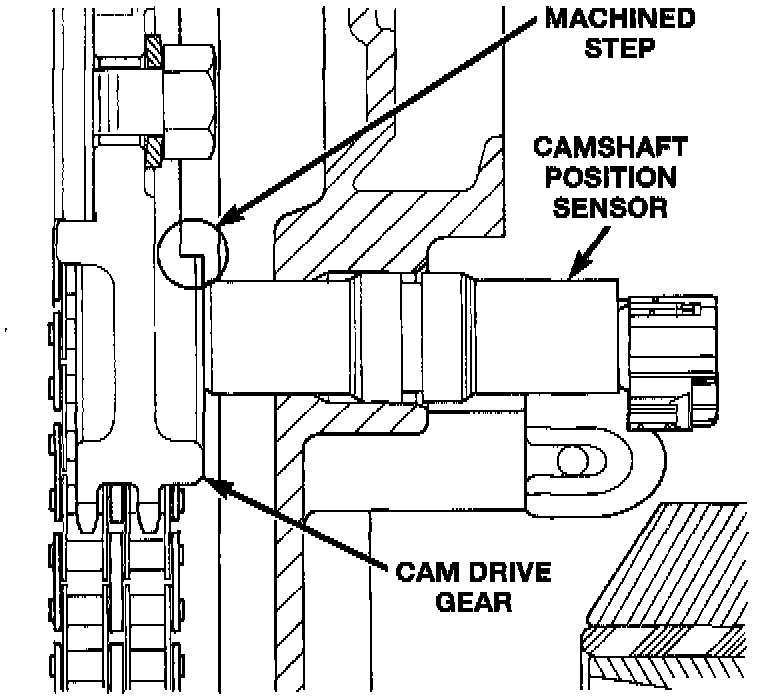 MACHINED STEP

CAMSHAFT POSITION SENSOR

CAM DRIVE GEAR