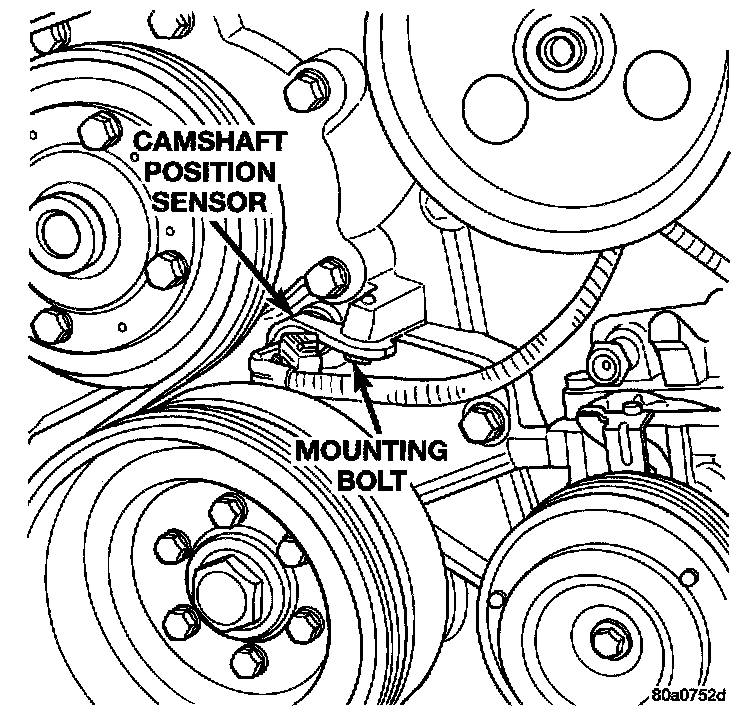 CAMSHAFT POSITION SENSOR

MOUNTING BOLT

80a0752d