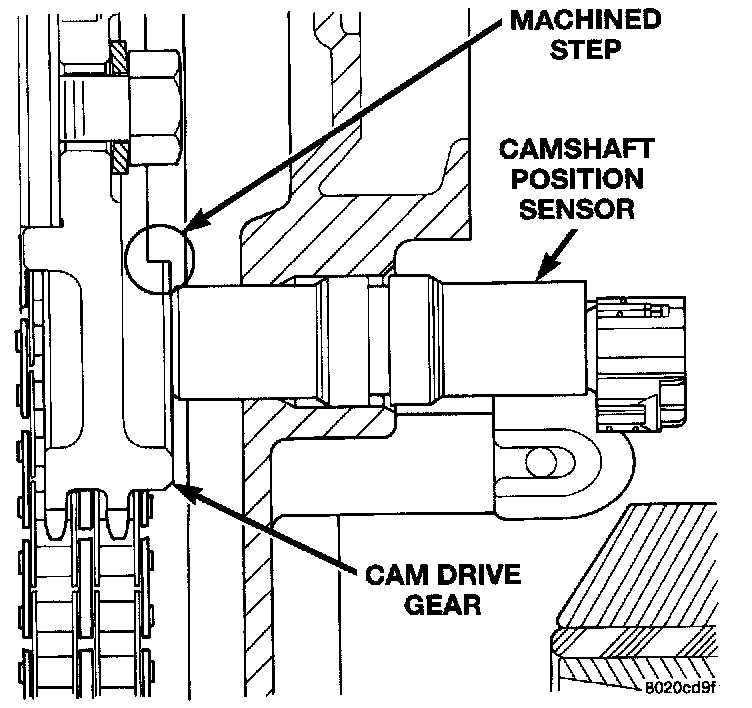 MACHINED STEP

CAMSHAFT POSITION SENSOR

CAM DRIVE GEAR

8020cd9f