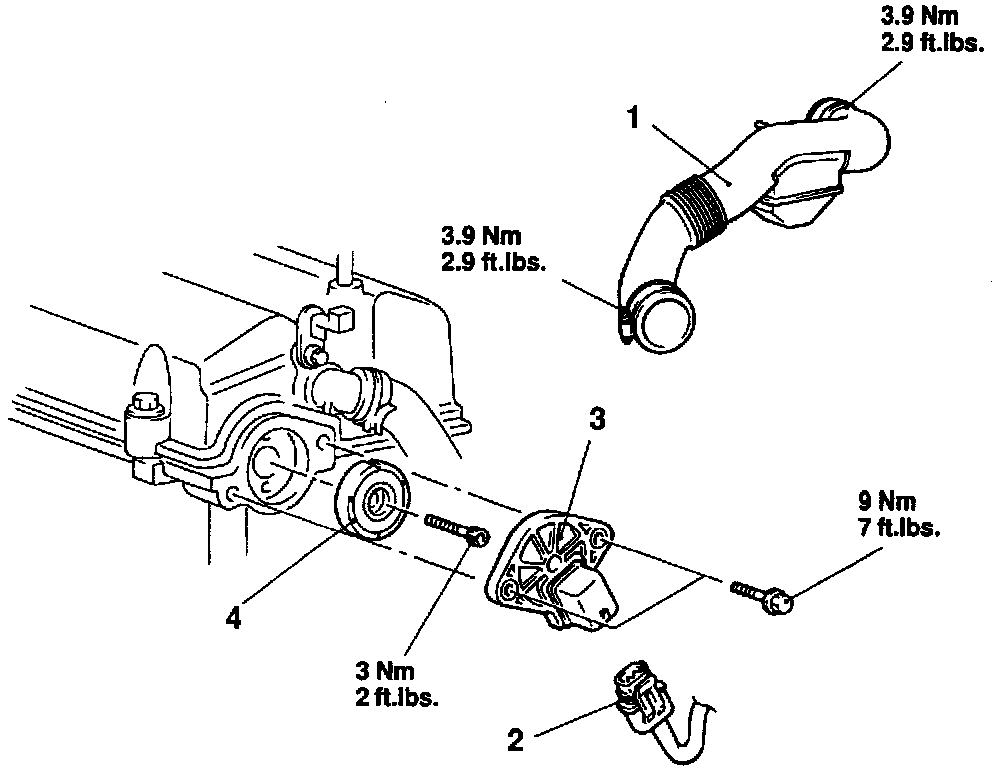 3.9 Nm
2.9 ft.lbs.

1

3.9 Nm
2.9 ft.lbs.

3

9 Nm
7 ft.lbs.

4

3 Nm
2 ft.lbs.

2