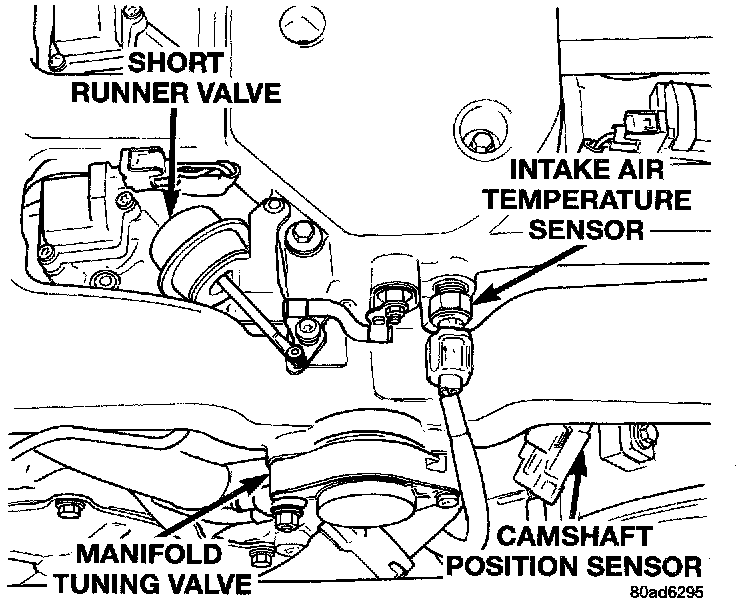 SHORT RUNNER VALVE

INTAKE AIR TEMPERATURE SENSOR

MANIFOLD TUNING VALVE

CAMSHAFT POSITION SENSOR

80ad6295