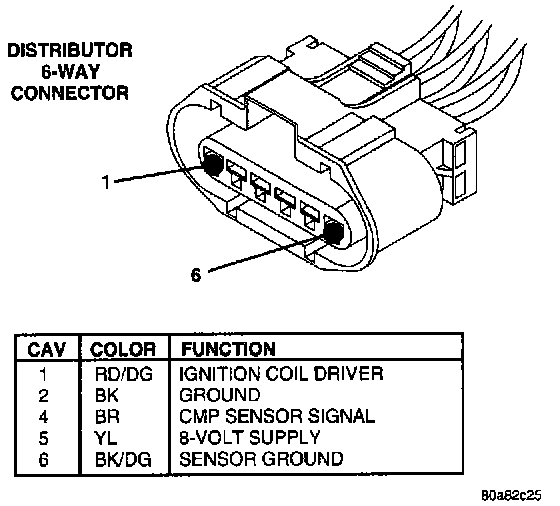 DISTRIBUTOR 6-WAY CONNECTOR

1

6

| CAV | COLOR | FUNCTION |
|---|---|---|
| 1 | RD/DG | IGNITION COIL DRIVER |
| 2 | BK | GROUND |
| 4 | BR | CMP SENSOR SIGNAL |
| 5 | YL | 8-VOLT SUPPLY |
| 6 | BK/DG | SENSOR GROUND |

80a82c25