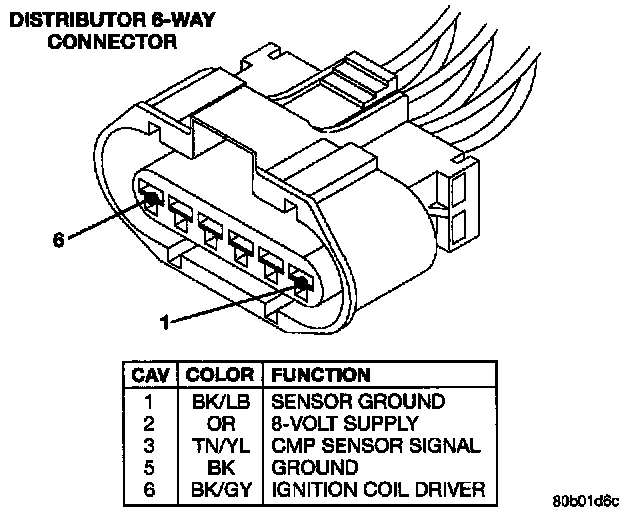 DISTRIBUTOR 6-WAY CONNECTOR

6

1

| CAV | COLOR | FUNCTION |
|---|---|---|
| 1 | BK/LB | SENSOR GROUND |
| 2 | OR | 8-VOLT SUPPLY |
| 3 | TN/YL | CMP SENSOR SIGNAL |
| 5 | BK | GROUND |
| 6 | BK/GY | IGNITION COIL DRIVER |

80b01d6c