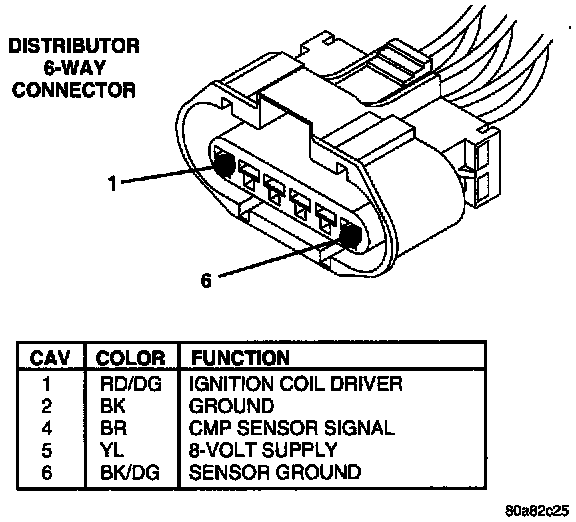 DISTRIBUTOR 6-WAY CONNECTOR

1

6

| CAV | COLOR | FUNCTION |
|---|---|---|
| 1 | RD/DG | IGNITION COIL DRIVER |
| 2 | BK | GROUND |
| 4 | BR | CMP SENSOR SIGNAL |
| 5 | YL | 8-VOLT SUPPLY |
| 6 | BK/DG | SENSOR GROUND |

80a82c25