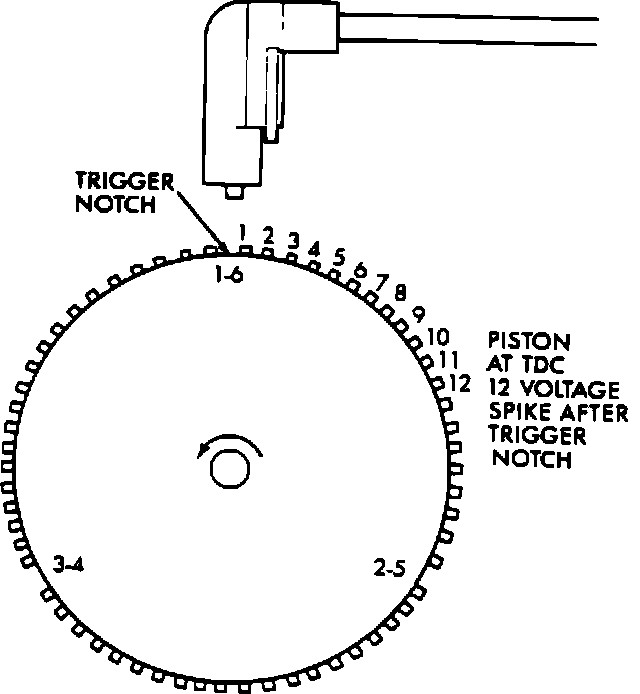 TRIGGER NOTCH

1 2 3 4 5 6 7 8 9 10 11 12

1-6

PISTON AT TDC 12 VOLTAGE SPIKE AFTER TRIGGER NOTCH

3-4

2-5