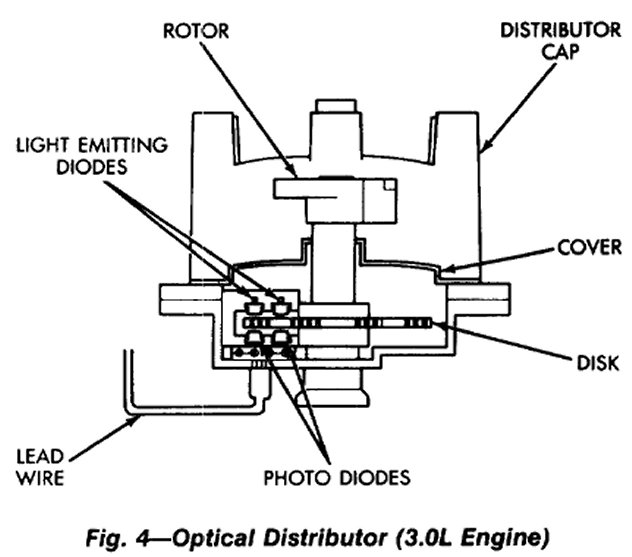 ROTOR

DISTRIBUTOR CAP

LIGHT EMITTING DIODES

COVER

DISK

LEAD WIRE

PHOTO DIODES

Fig. 4—Optical Distributor (3.0L Engine)