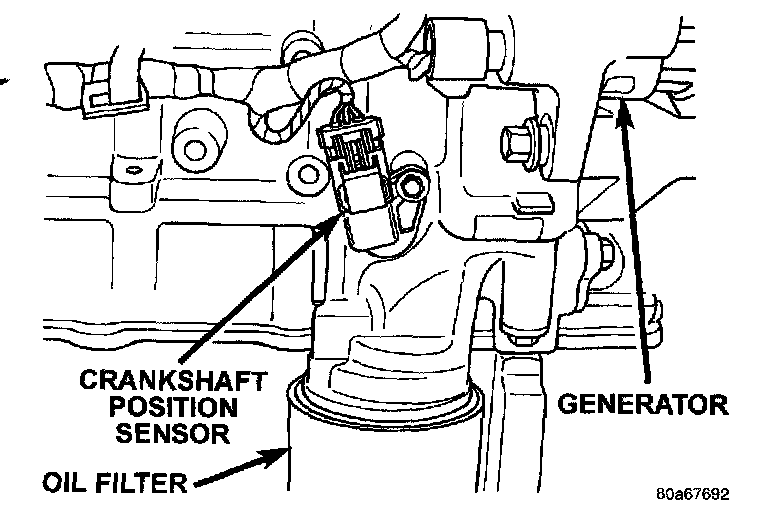 CRANKSHAFT POSITION SENSOR

GENERATOR

OIL FILTER

80a67692